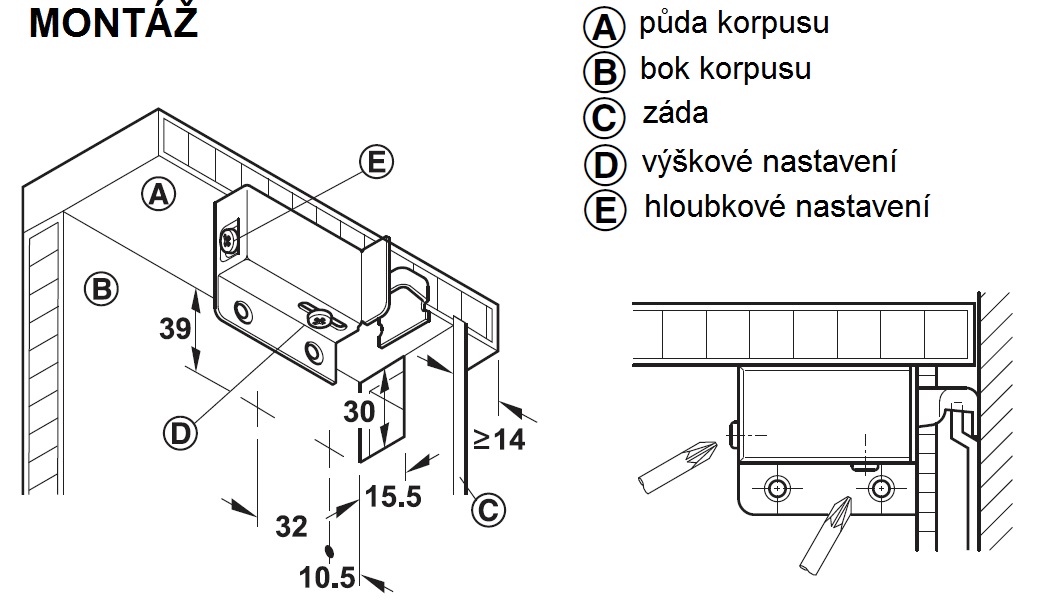 MONTÁŽ

A půda korpusu
B bok korpusu
C záda
D výškové nastavení
E hloubkové nastavení

E
A
B
39
D
30
≥14
15.5
C
32
10.5